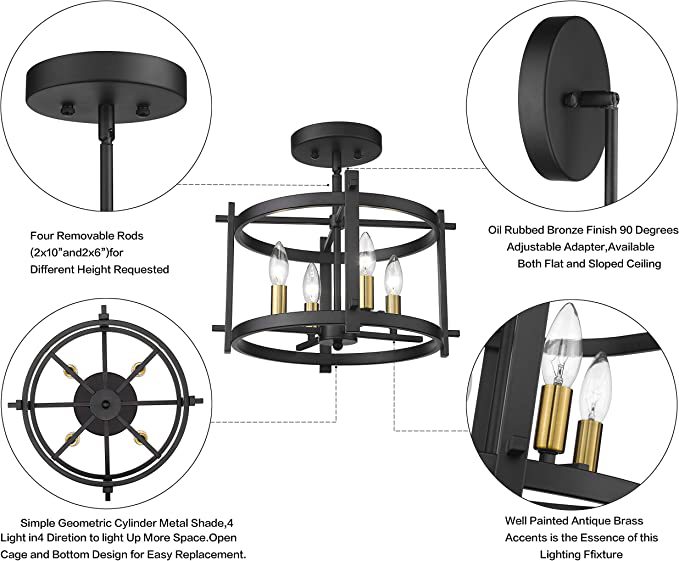 Four Removable Rods
(2x10"and2x6")for
Different Height Requested

Oil Rubbed Bronze Finish 90 Degrees
Adjustable Adapter,Available
Both Flat and Sloped Ceiling

Simple Geometric Cylinder Metal Shade,4
Light in4 Diretion to light Up More Space.Open
Cage and Bottom Design for Easy Replacement.

Well Painted Antique Brass
Accents is the Essence of this
Lighting Ffixture